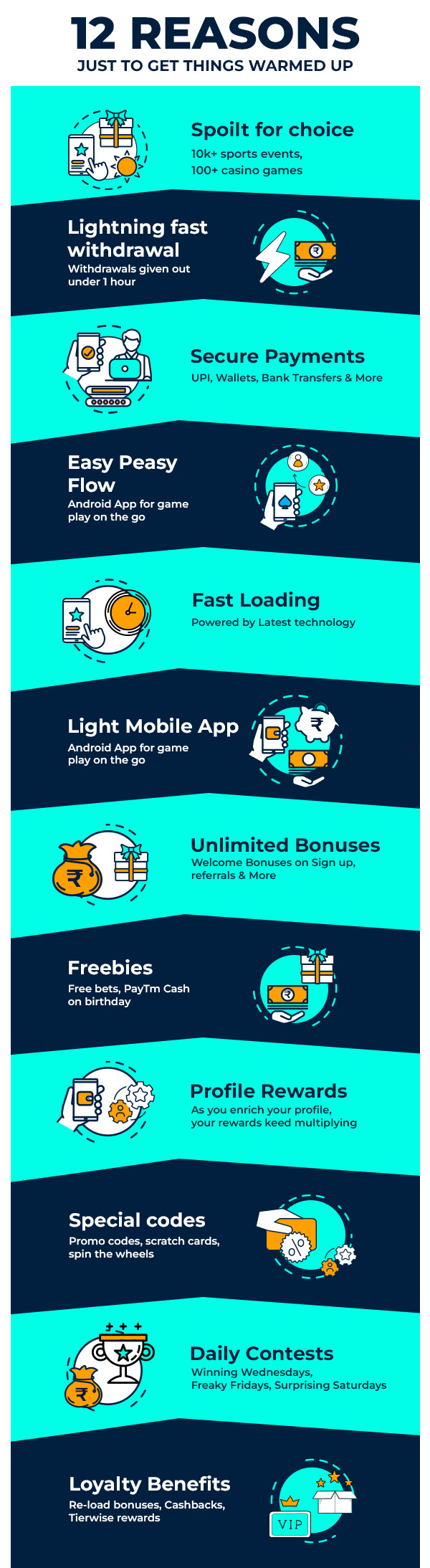 12 REASONS
JUST TO GET THINGS WARMED UP

Spoilt for choice
10k+ sports events, 100+ casino games

Lightning fast withdrawal
Withdrawals given out under 1 hour

Secure Payments
UPI, Wallets, Bank Transfers & More

Easy Peasy Flow
Android App for game play on the go

Fast Loading
Powered by Latest technology

Light Mobile App
Android App for game play on the go

Unlimited Bonuses
Welcome Bonuses on Sign up, referrals & More

Freebies
Free bets, PayTm Cash on birthday

Profile Rewards
As you enrich your profile, your rewards keed multiplying

Special codes
Promo codes, scratch cards, spin the wheels

Daily Contests
Winning Wednesdays, Freaky Fridays, Surprising Saturdays

Loyalty Benefits
Re-load bonuses, Cashbacks, Tierwise rewards

VIP